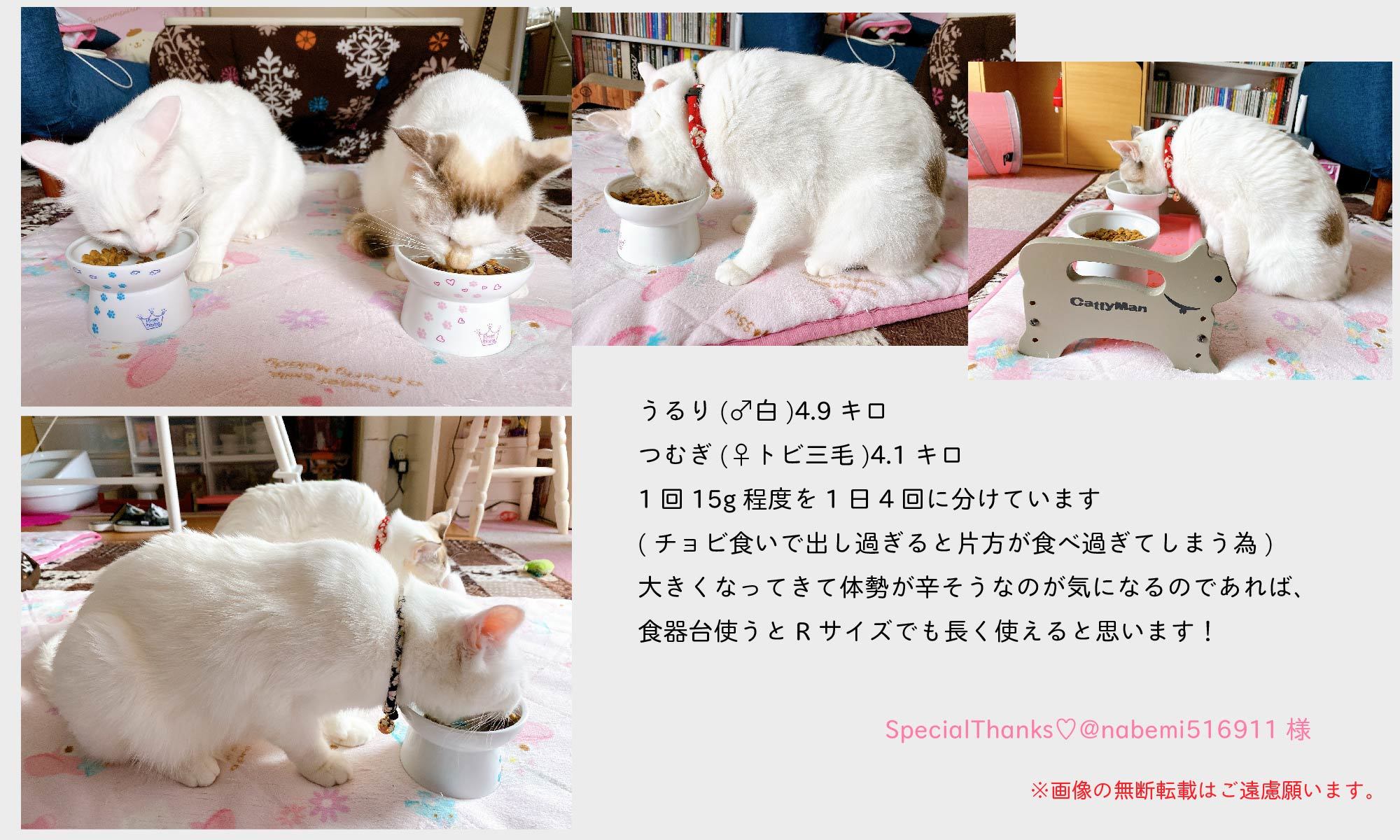 CattyMan

うるり (♂白 )4.9 キロ
つむぎ (♀トビ三毛 )4.1 キロ
1 回 15g 程度を 1 日 4 回に分けています
( チョビ食いで出し過ぎると片方が食べ過ぎてしまう為 )
大きくなってきて体勢が辛そうなのが気になるのであれば、
食器台使うと R サイズでも長く使えると思います！

SpecialThanks♡@nabemi516911 様

※画像の無断転載はご遠慮願います。