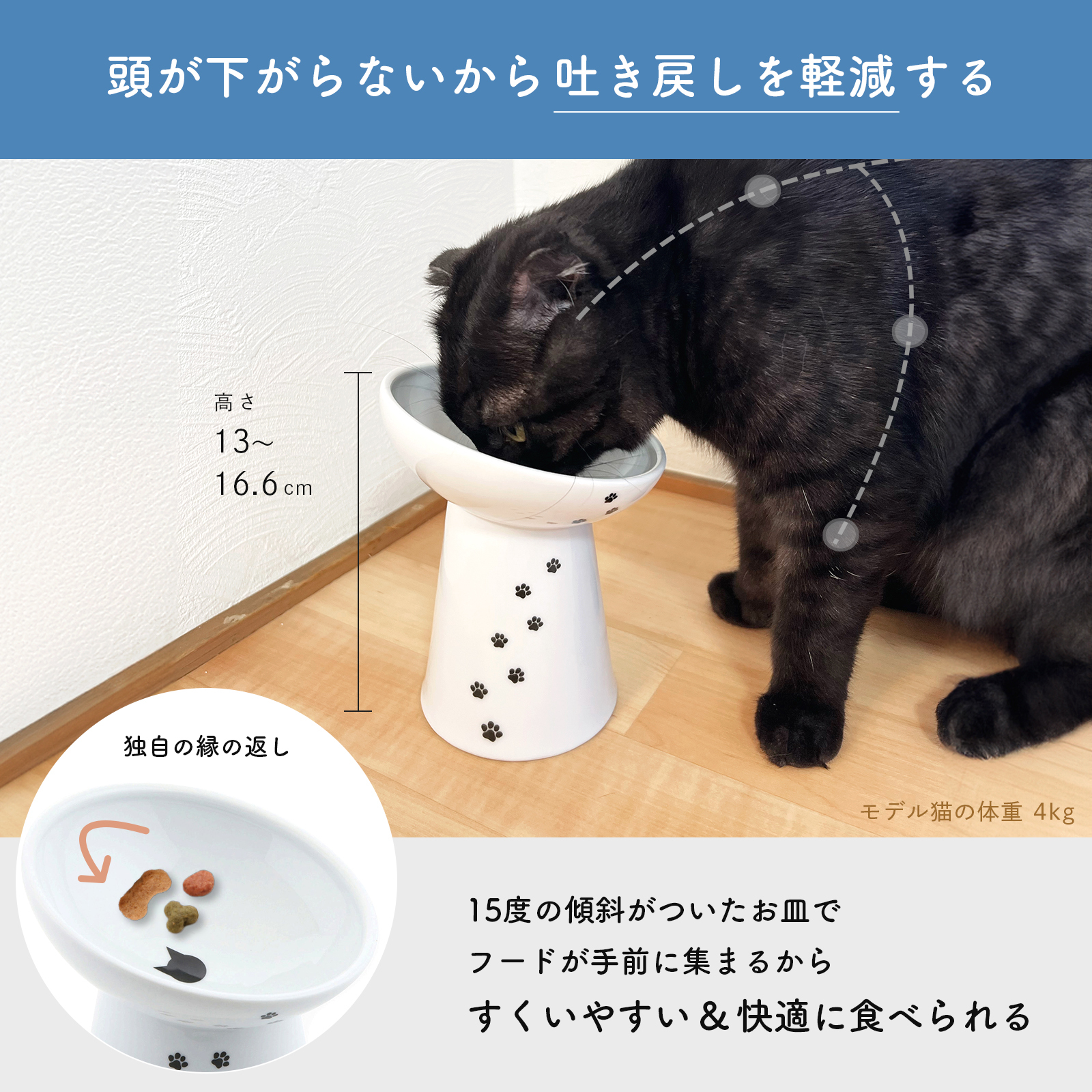 頭が下がらないから吐き戻しを軽減する

高さ
13~
16.6cm

独自の縁の返し

モデル猫の体重 4kg

15度の傾斜がついたお皿で
フードが手前に集まるから
すくいやすい＆快適に食べられる