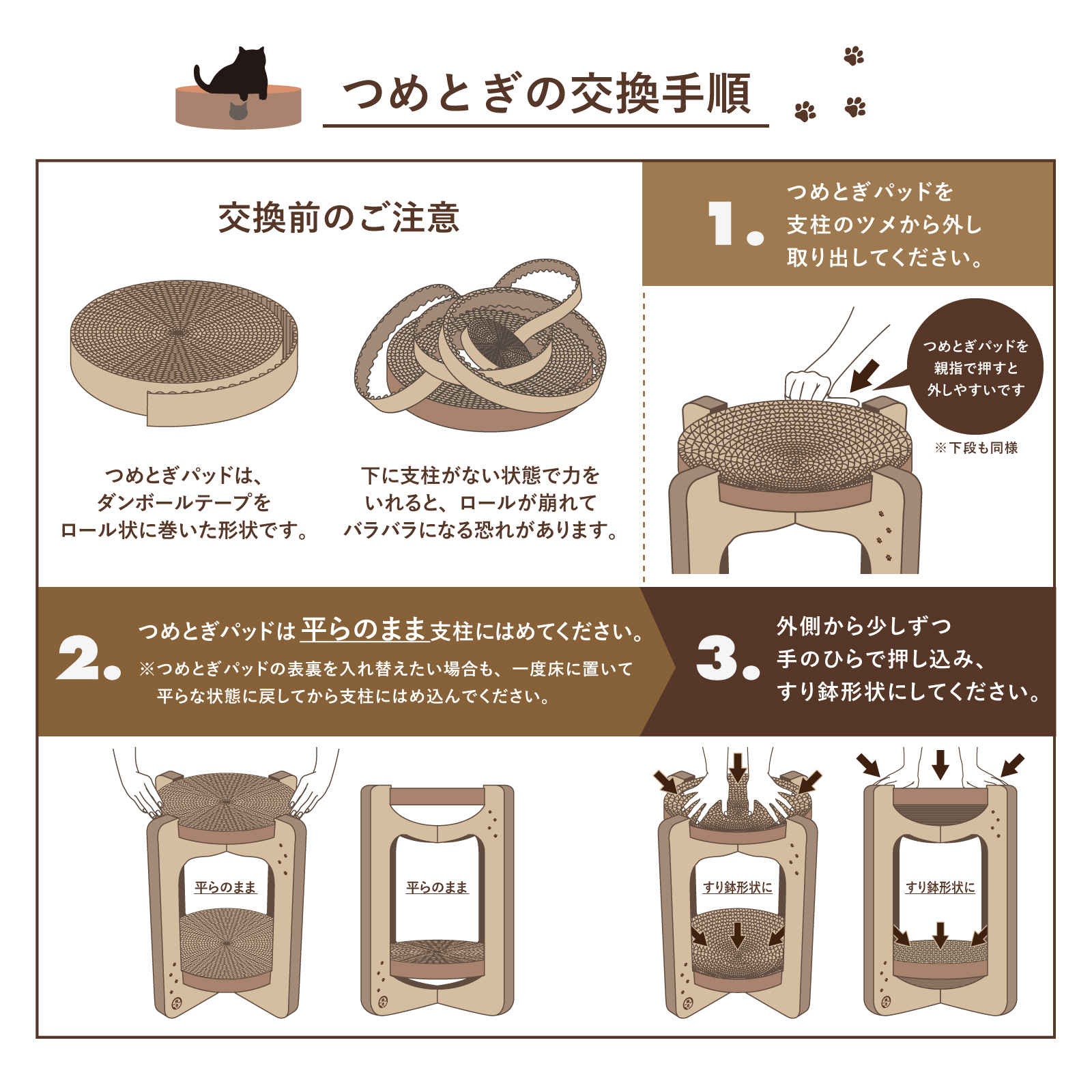 つめとぎの交換手順

交換前のご注意

つめとぎパッドは、ダンボールテープをロール状に巻いた形状です。

下に支柱がない状態で力をいれると、ロールが崩れてバラバラになる恐れがあります。

1. つめとぎパッドを支柱のツメから外し取り出してください。

つめとぎパッドを親指で押すと外しやすいです

※下段も同様

2. つめとぎパッドは平らのまま支柱にはめてください。
※つめとぎパッドの表裏を入れ替えたい場合も、一度床に置いて平らな状態に戻してから支柱にはめ込んでください。

3. 外側から少しずつ手のひらで押し込み、すり鉢形状にしてください。

平らのまま

平らのまま

すり鉢形状に

すり鉢形状に