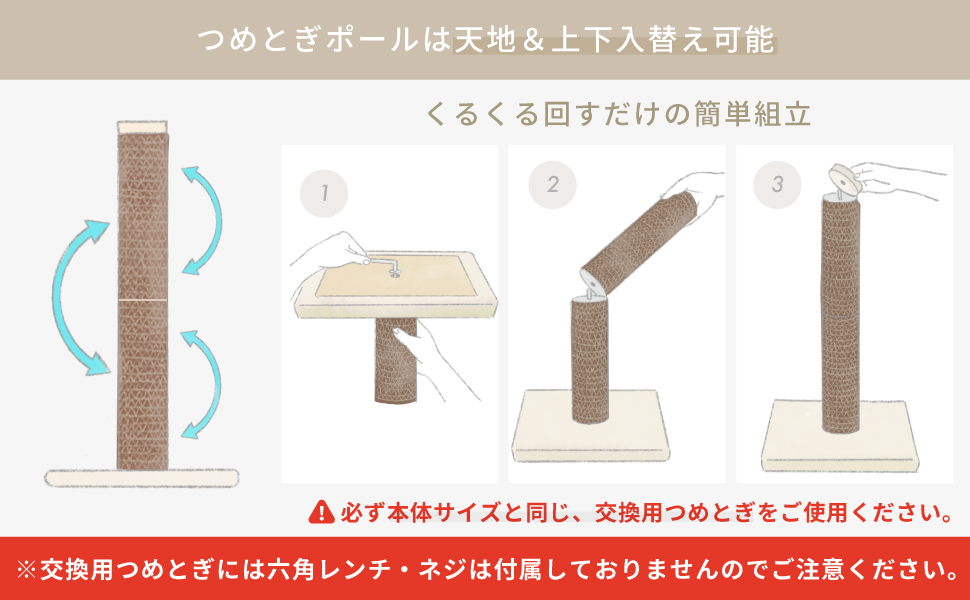 つめとぎポールは天地＆上下入替え可能

くるくる回すだけの簡単組立

1

2

3

必ず本体サイズと同じ、交換用つめとぎをご使用ください。

※交換用つめとぎには六角レンチ・ネジは付属しておりませんのでご注意ください。